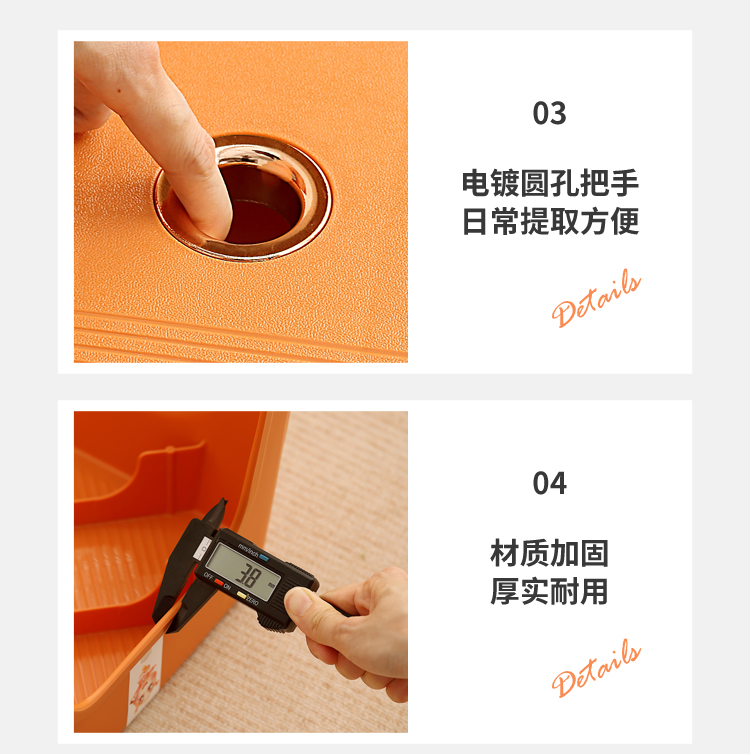 03

电镀圆孔把手
日常提取方便

Details

mm/inch

3.8

OFF ON ZERO

04

材质加固
厚实耐用

Details